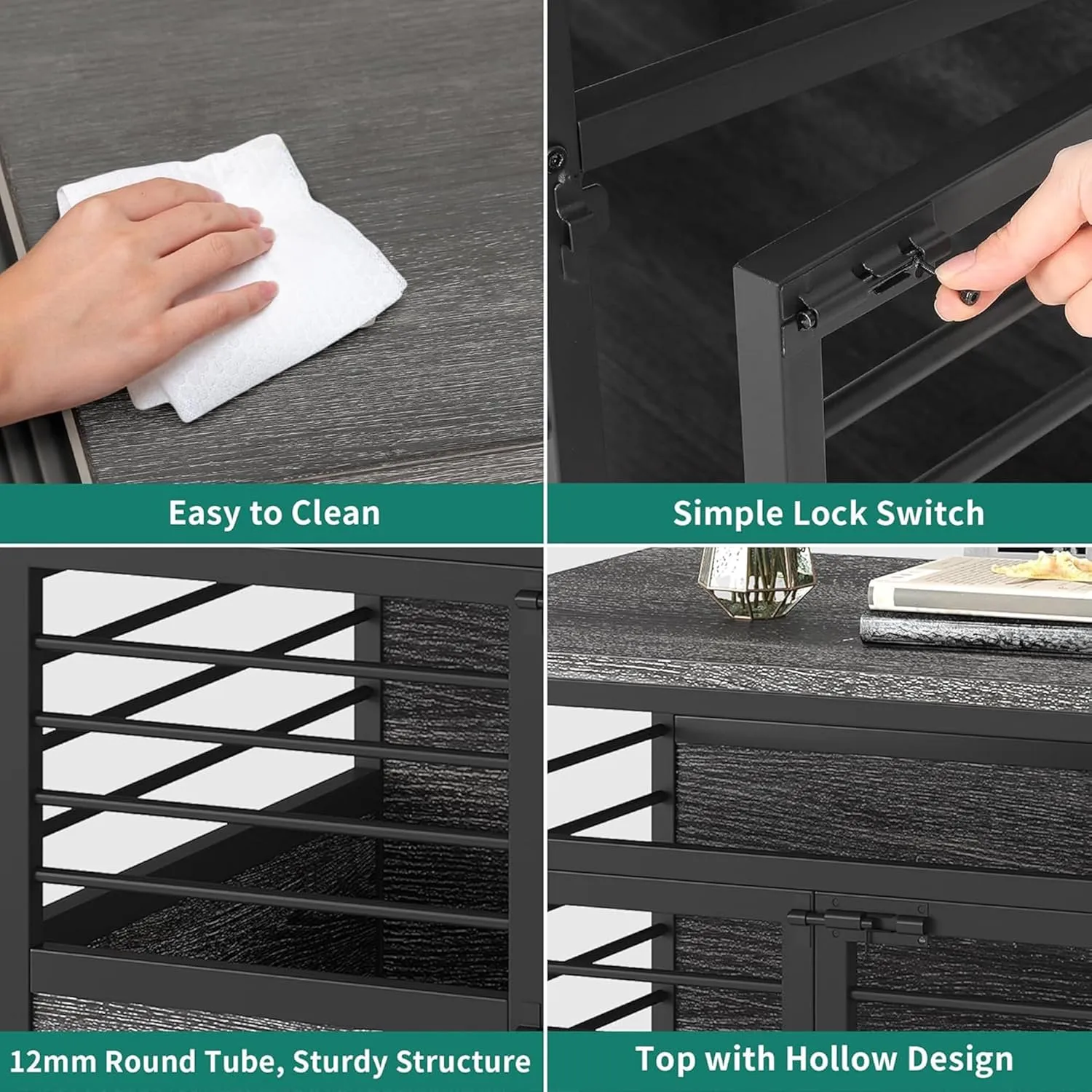 Easy to Clean

Simple Lock Switch

12mm Round Tube, Sturdy Structure

Top with Hollow Design